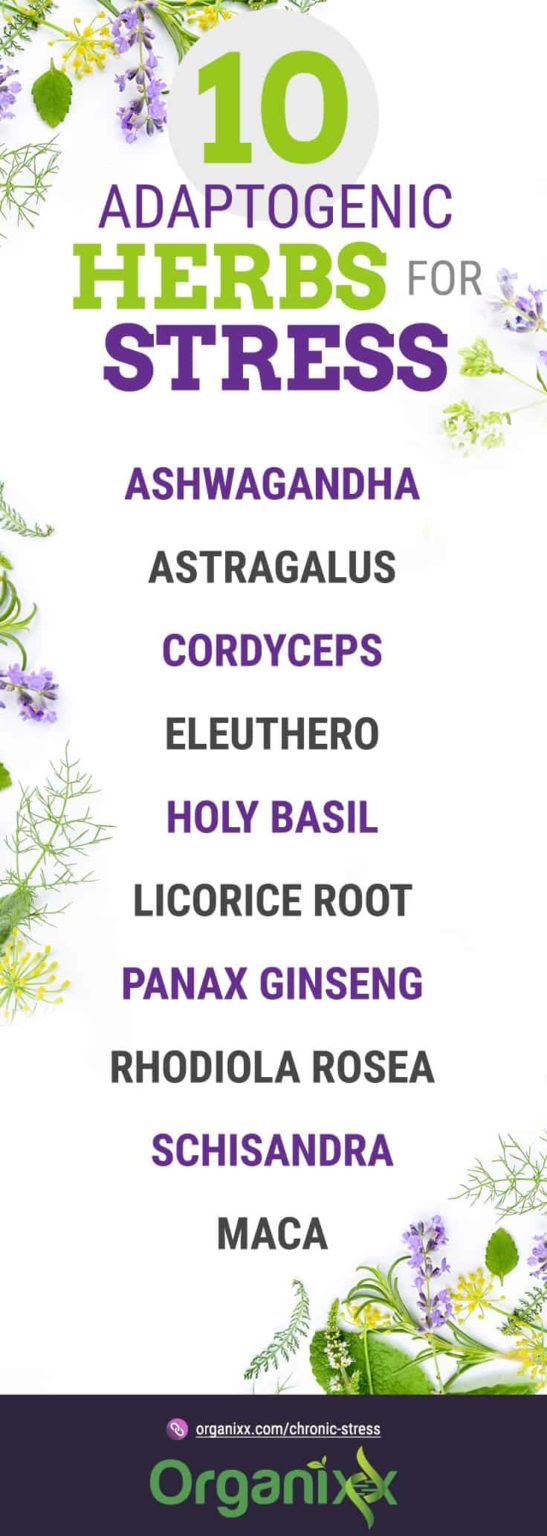 10
ADAPTOGENIC
HERBS FOR
STRESS

ASHWAGANDHA

ASTRAGALUS

CORDYCEPS

ELEUTHERO

HOLY BASIL

LICORICE ROOT

PANAX GINSENG

RHODIOLA ROSEA

SCHISANDRA

MACA

organixx.com/chronic-stress

Organixx